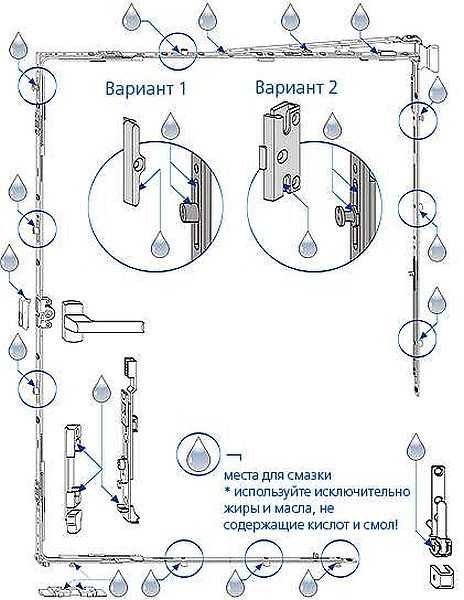 Вариант 1

Вариант 2

места для смазки
* используйте исключительно жиры и масла, не содержащие кислот и смол!