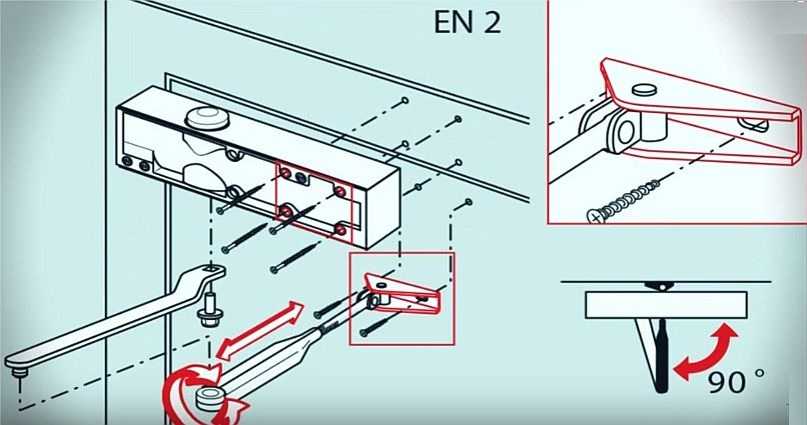 EN 2

90 °