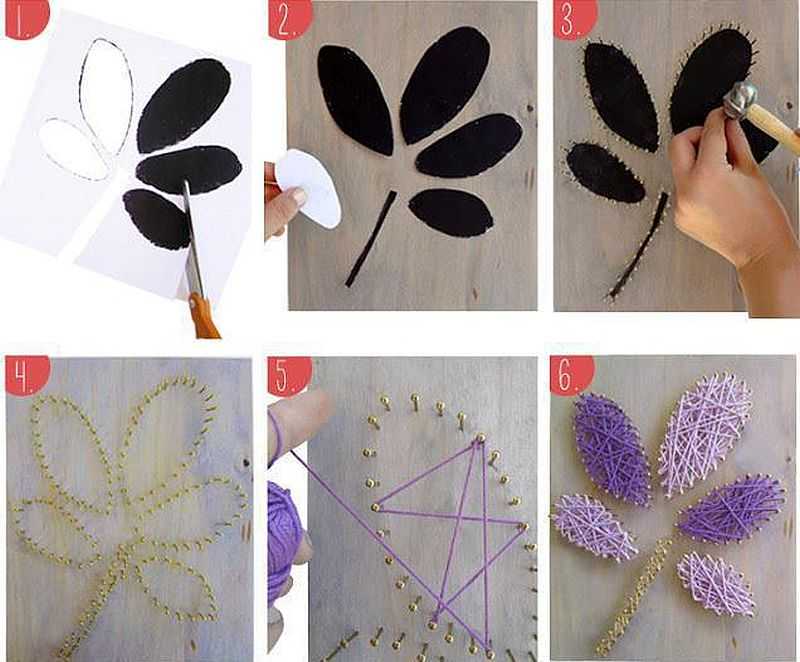 1.

2.

3.

4.

5.

6.