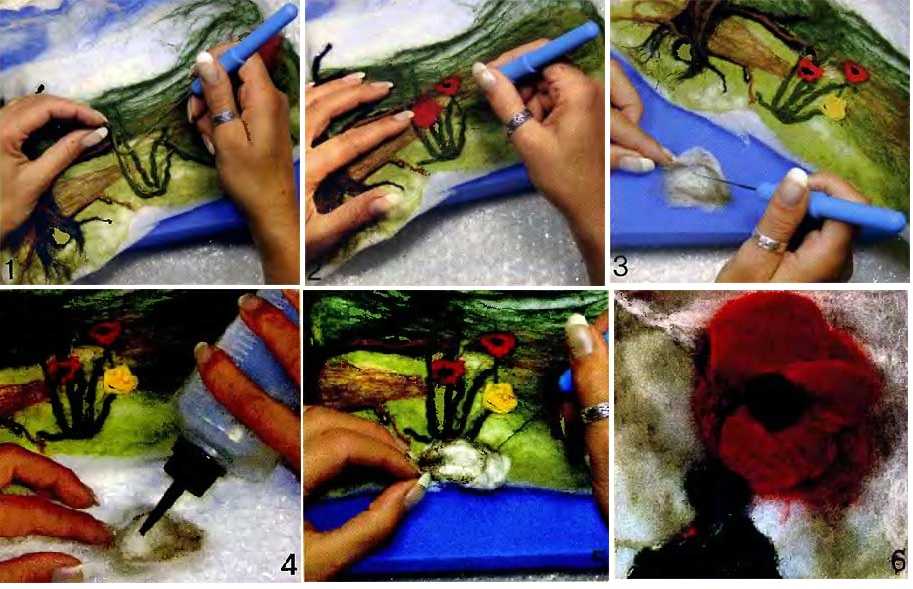 1
2
3
4
6